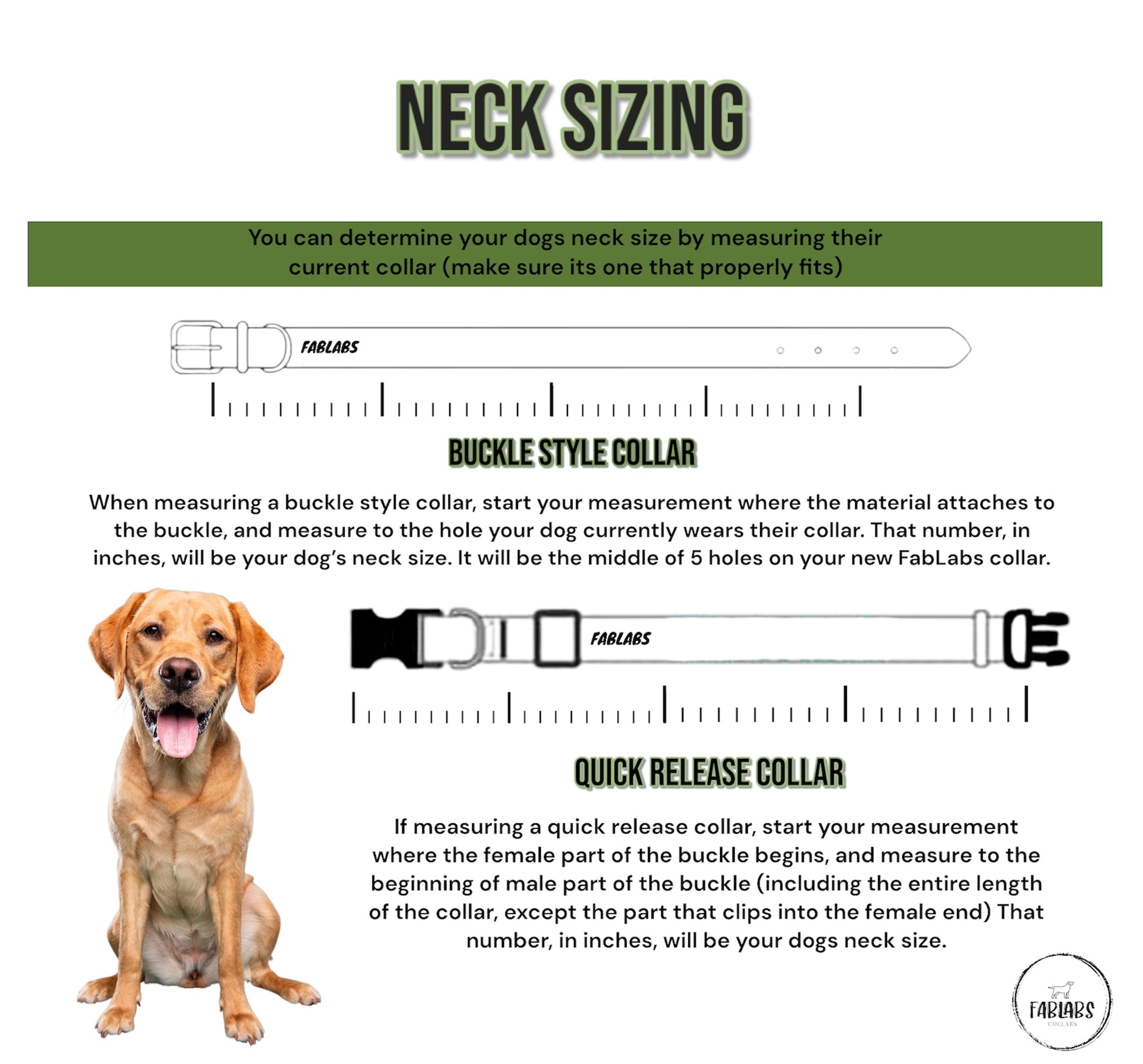 NECK SIZING

You can determine your dogs neck size by measuring their current collar (make sure its one that properly fits)

FABLABS

BUCKLE STYLE COLLAR

When measuring a buckle style collar, start your measurement where the material attaches to the buckle, and measure to the hole your dog currently wears their collar. That number, in inches, will be your dog's neck size. It will be the middle of 5 holes on your new FabLabs collar.

FABLABS

QUICK RELEASE COLLAR

If measuring a quick release collar, start your measurement where the female part of the buckle begins, and measure to the beginning of male part of the buckle (including the entire length of the collar, except the part that clips into the female end) That number, in inches, will be your dogs neck size.

FABLABS
COLLARS